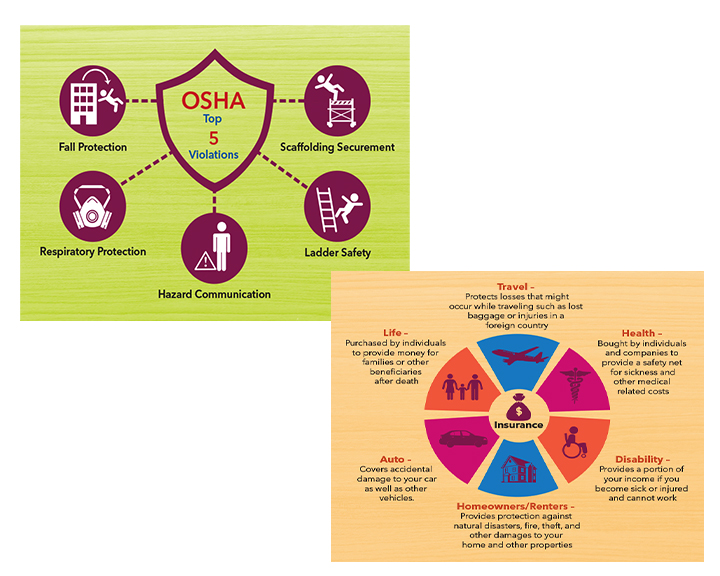 OSHA
Top
5
Violations

Fall Protection

Scaffolding Securement

Respiratory Protection

Ladder Safety

Hazard Communication

Travel –
Protects losses that might occur while traveling such as lost baggage or injuries in a foreign country

Life –
Purchased by individuals to provide money for families or other beneficiaries after death

Health –
Bought by individuals and companies to provide a safety net for sickness and other medical related costs

$

Insurance

Auto –
Covers accidental damage to your car as well as other vehicles.

Disability –
Provides a portion of your income if you become sick or injured and cannot work

Homeowners/Renters –
Provides protection against natural disasters, fire, theft, and other damages to your home and other properties